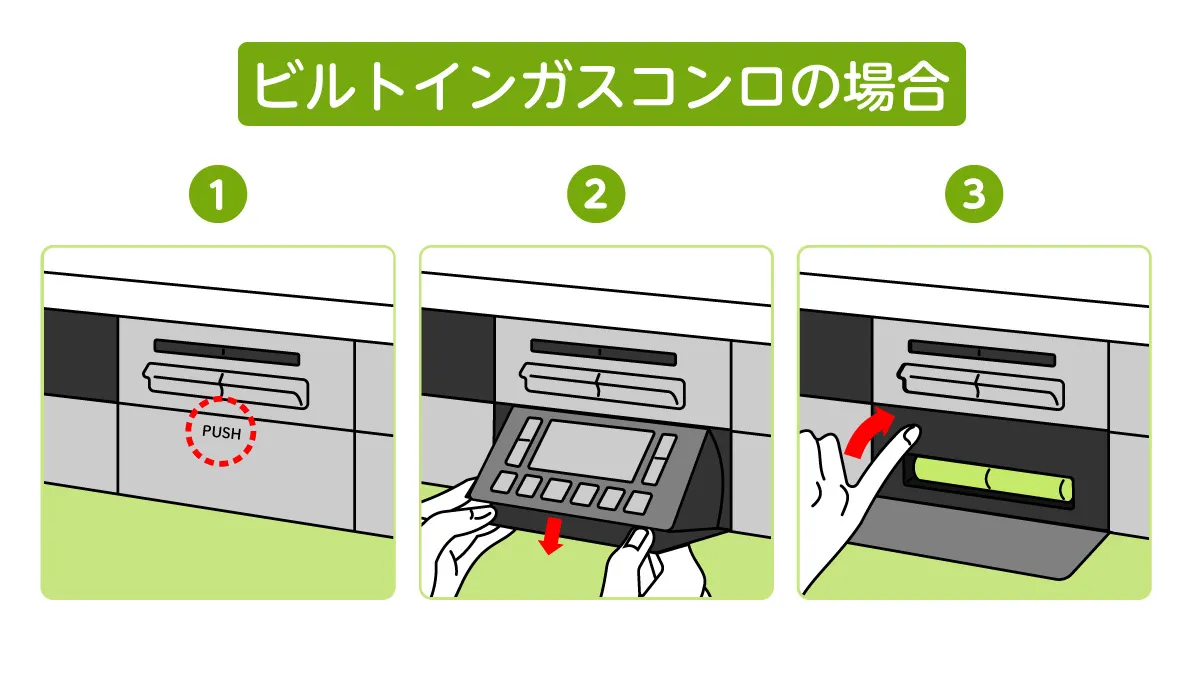 ビルトインガスコンロの場合

1

PUSH

2

3